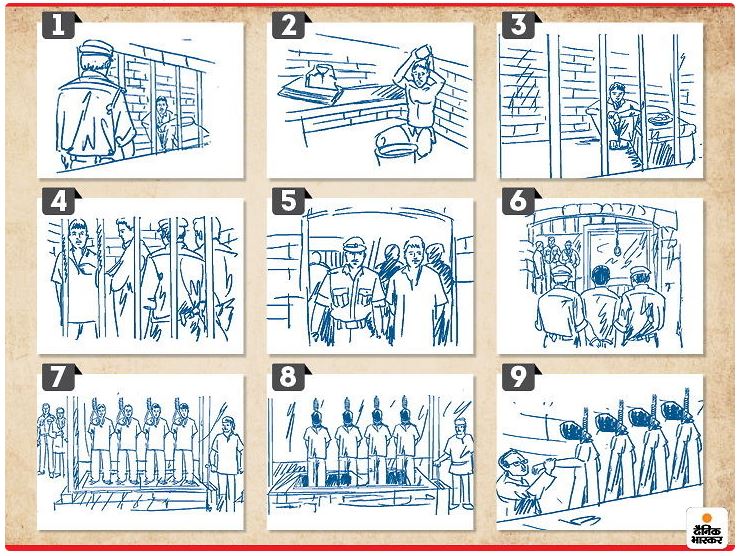 1
2
3
4
5
6
7
8
9
दैनिक भास्कर